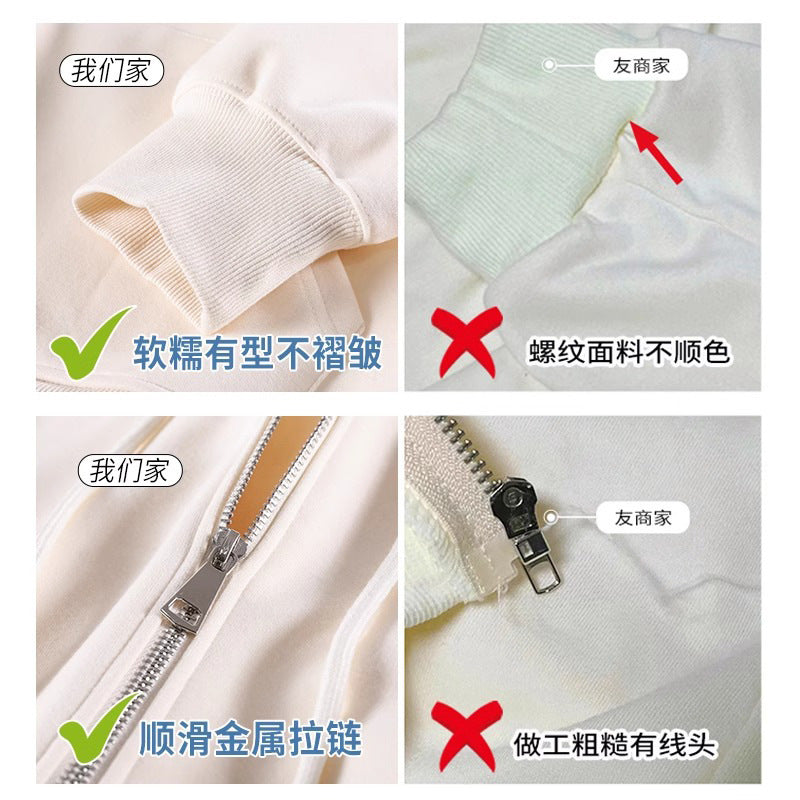 我们家

软糯有型不褶皱

友商家

螺纹面料不顺色

我们家

顺滑金属拉链

友商家

做工粗糙有线头